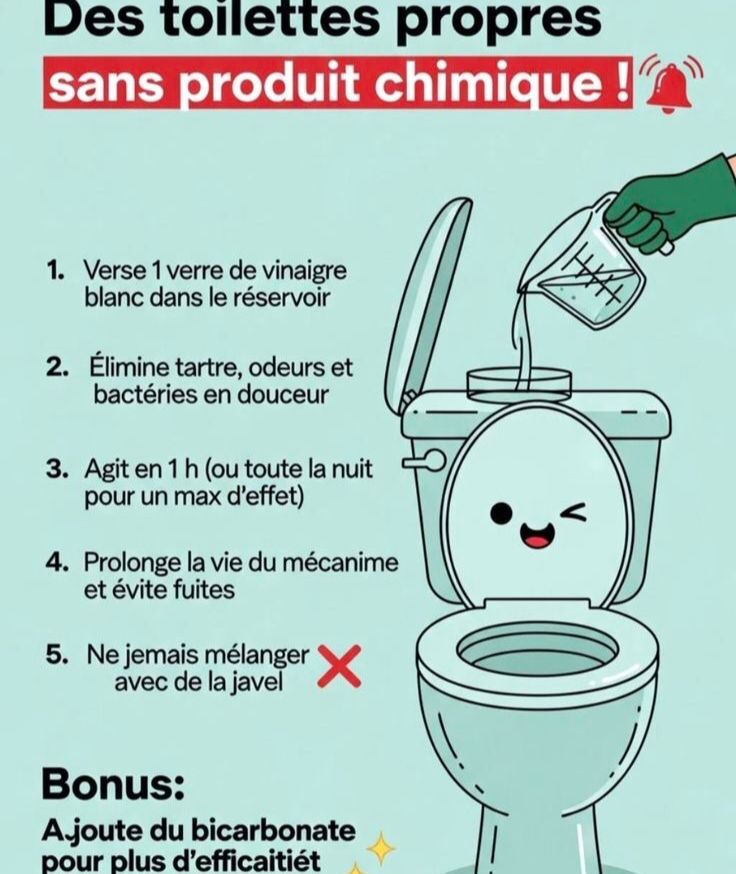 Des toilettes propres
sans produit chimique !

1. Verse 1 verre de vinaigre blanc dans le réservoir

2. Élimine tartre, odeurs et bactéries en douceur

3. Agit en 1 h (ou toute la nuit pour un max d'effet)

4. Prolonge la vie du mécanime et évite fuites

5. Ne jemais mélanger avec de la javel

Bonus:
Ajoute du bicarbonate pour plus d'efficaitiét